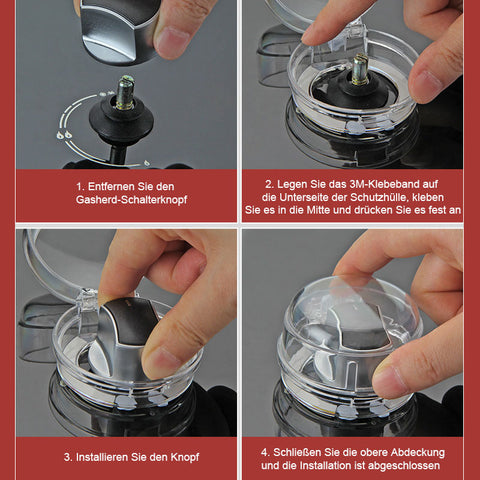 1. Entfernen Sie den Gasherd-Schalterknopf

2. Legen Sie das 3M-Klebeband auf die Unterseite der Schutzhülle, kleben Sie es in die Mitte und drücken Sie es fest an

3. Installieren Sie den Knopf

4. Schließen Sie die obere Abdeckung und die Installation ist abgeschlossen