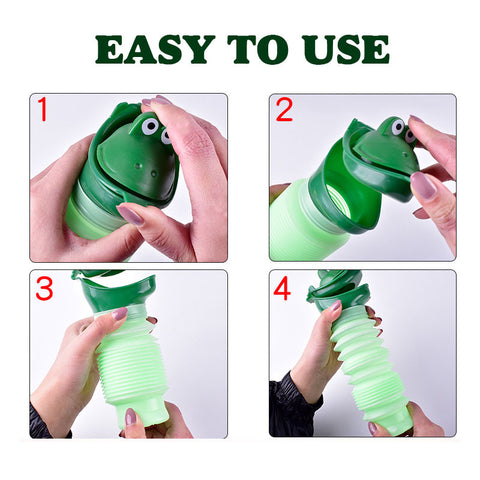 EASY TO USE

1

2

3

4