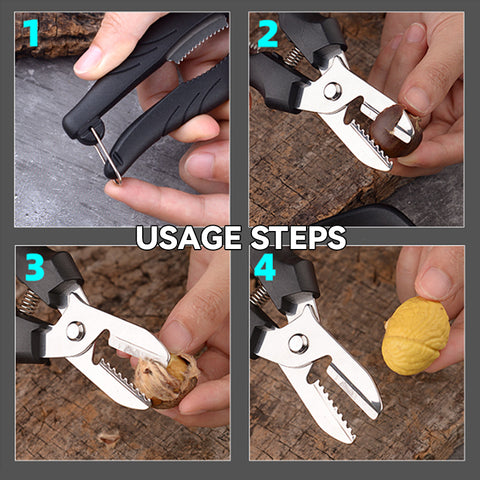 1

2

USAGE STEPS

3

4