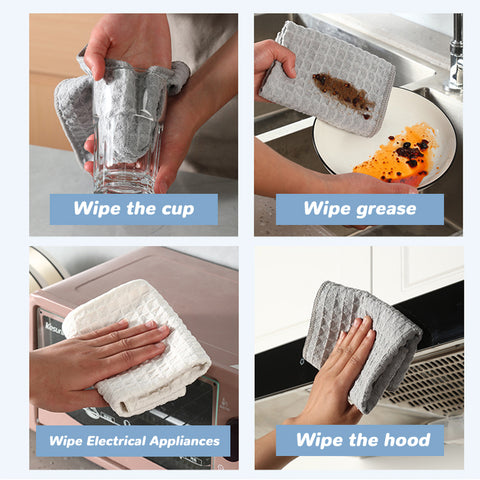 Wipe the cup

Wipe grease

Wipe Electrical Appliances

Wipe the hood