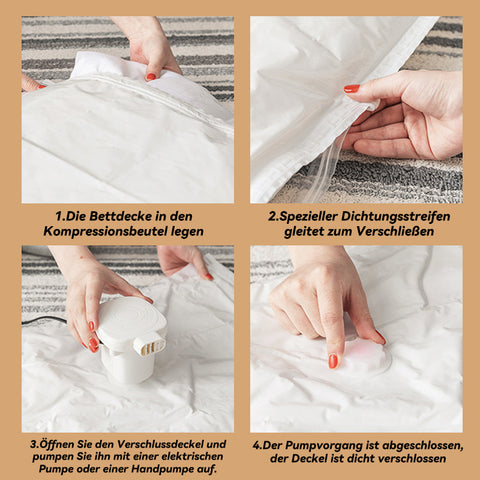 1.Die Bettdecke in den Kompressionsbeutel legen

2.Spezieller Dichtungsstreifen gleitet zum Verschließen

3.Öffnen Sie den Verschlussdeckel und pumpen Sie ihn mit einer elektrischen Pumpe oder einer Handpumpe auf.

4.Der Pumpvorgang ist abgeschlossen, der Deckel ist dicht verschlossen