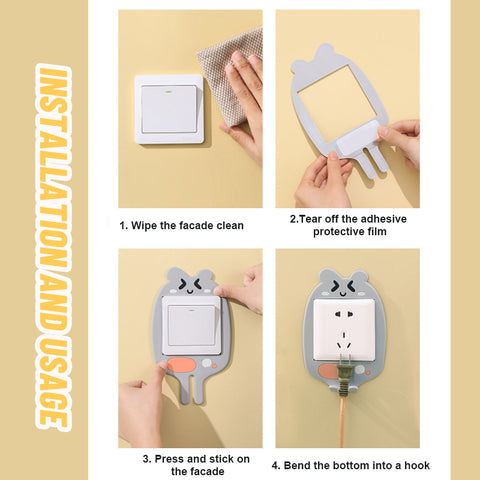 INSTALLATION AND USAGE

1. Wipe the facade clean

2.Tear off the adhesive protective film

3. Press and stick on the facade

4. Bend the bottom into a hook