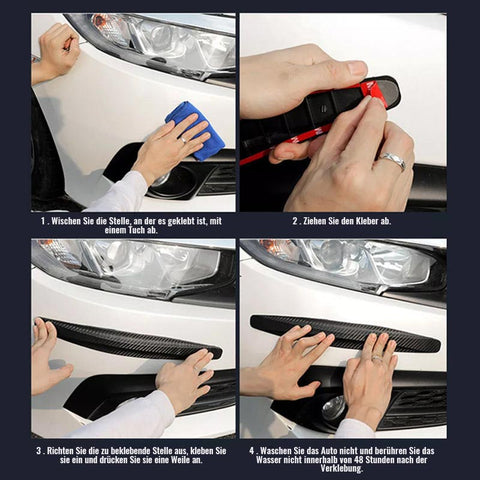 1 . Wischen Sie die Stelle, an der es geklebt ist, mit einem Tuch ab.

2 . Ziehen Sie den Kleber ab.

3 . Richten Sie die zu beklebende Stelle aus, kleben Sie sie ein und drücken Sie sie eine Weile an.

4 . Waschen Sie das Auto nicht und berühren Sie das Wasser nicht innerhalb von 48 Stunden nach der Verklebung.