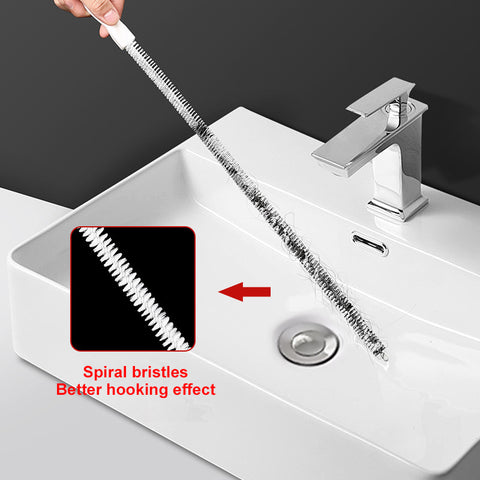 Spiral bristles
Better hooking effect