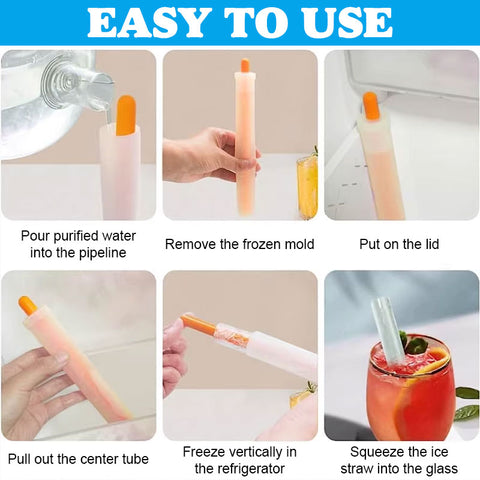 EASY TO USE

Pour purified water into the pipeline

Remove the frozen mold

Put on the lid

Pull out the center tube

Freeze vertically in the refrigerator

Squeeze the ice straw into the glass