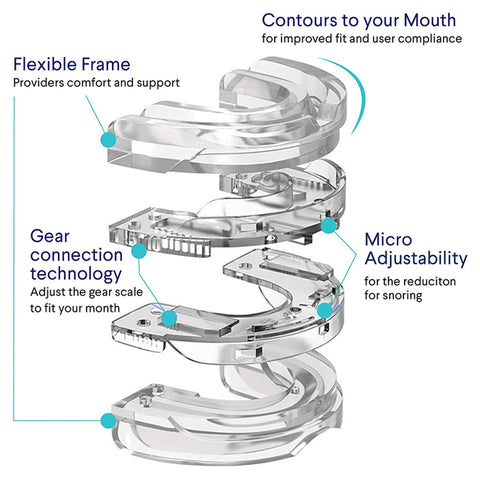 Contours to your Mouth
for improved fit and user compliance

Flexible Frame
Providers comfort and support

Gear connection technology
Adjust the gear scale to fit your month

Micro Adjustability
for the reduciton for snoring