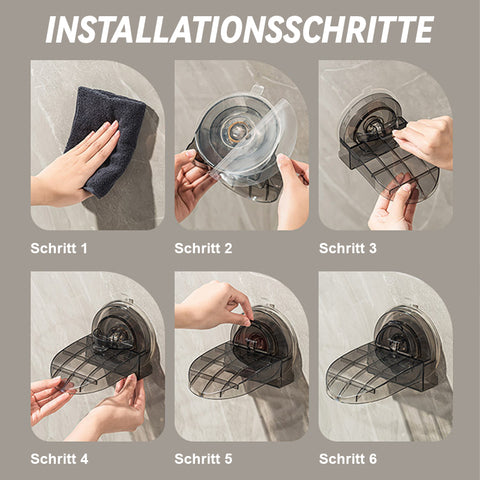 INSTALLATIONSSCHRITTE

Schritt 1

Schritt 2

Schritt 3

Schritt 4

Schritt 5

Schritt 6