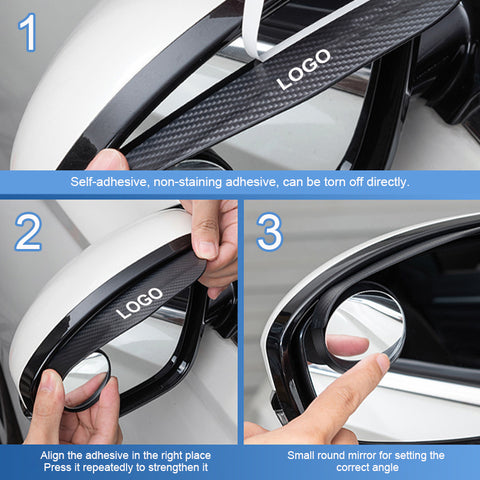 1

LOGO

Self-adhesive, non-staining adhesive, can be torn off directly.

2

LOGO

Align the adhesive in the right place
Press it repeatedly to strengthen it

3

Small round mirror for setting the correct angle