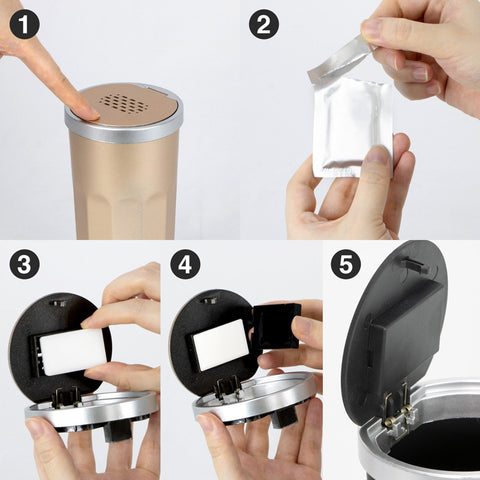 1
2
3
4
5