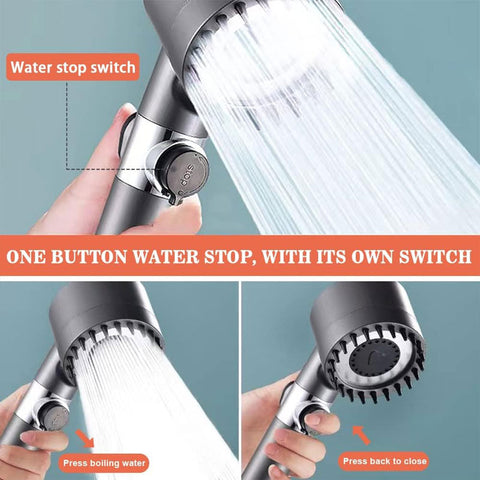 Water stop switch

Stop

ONE BUTTON WATER STOP, WITH ITS OWN SWITCH

Press boiling water

Press back to close