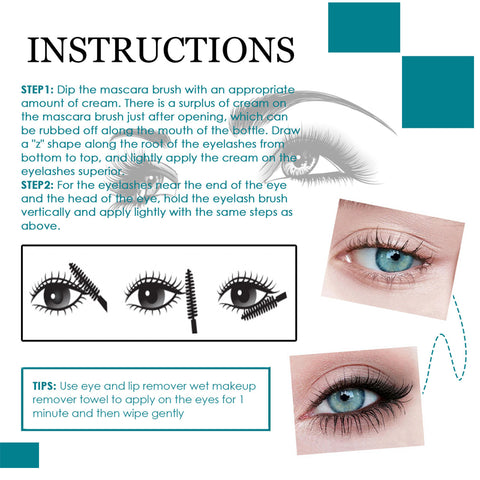 INSTRUCTIONS

STEP1: Dip the mascara brush with an appropriate amount of cream. There is a surplus of cream on the mascara brush just after opening, which can be rubbed off along the mouth of the bottle. Draw a "z" shape along the root of the eyelashes from bottom to top, and lightly apply the cream on the eyelashes superior.
STEP2: For the eyelashes near the end of the eye and the head of the eye, hold the eyelash brush vertically and apply lightly with the same steps as above.

TIPS: Use eye and lip remover wet makeup remover towel to apply on the eyes for 1 minute and then wipe gently