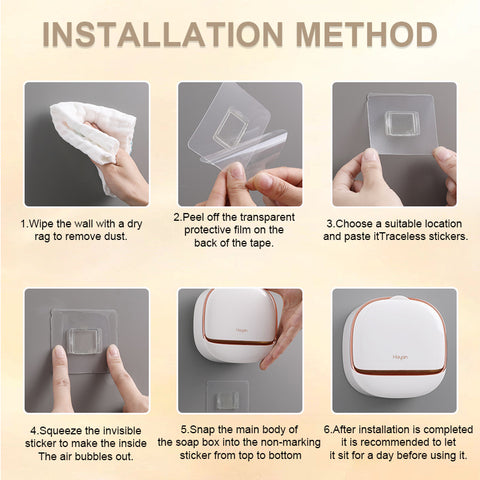 INSTALLATION METHOD

1.Wipe the wall with a dry rag to remove dust.

2.Peel off the transparent protective film on the back of the tape.

3.Choose a suitable location and paste itTraceless stickers.

Haypin

Haypin

4.Squeeze the invisible sticker to make the inside The air bubbles out.

5.Snap the main body of the soap box into the non-marking sticker from top to bottom

6.After installation is completed it is recommended to let it sit for a day before using it.