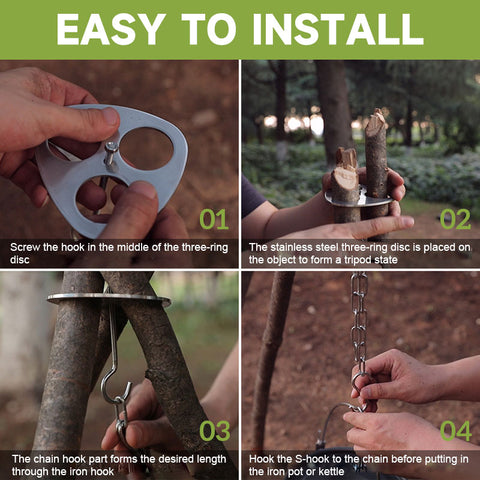 EASY TO INSTALL

01

Screw the hook in the middle of the three-ring disc

02

The stainless steel three-ring disc is placed on the object to form a tripod state

03

The chain hook part forms the desired length through the iron hook

04

Hook the S-hook to the chain before putting in the iron pot or kettle