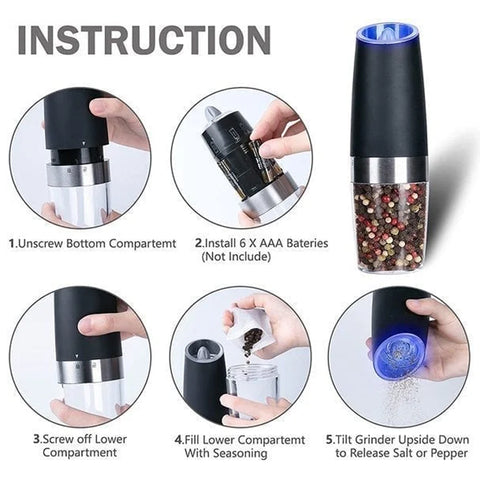 INSTRUCTION

1.Unscrew Bottom Compartemt

2.Install 6 X AAA Bateries (Not Include)

3.Screw off Lower Compartment

4.Fill Lower Compartemt With Seasoning

5.Tilt Grinder Upside Down to Release Salt or Pepper