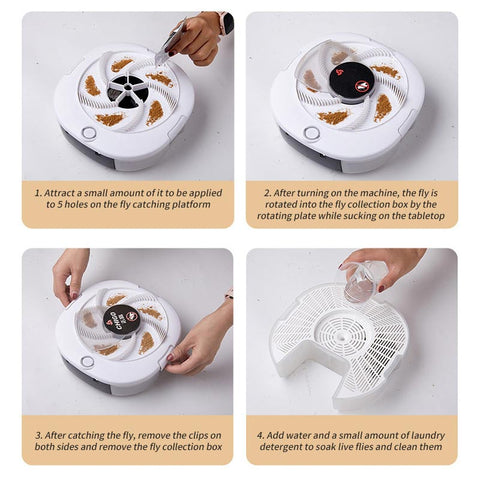 1. Attract a small amount of it to be applied to 5 holes on the fly catching platform

2. After turning on the machine, the fly is rotated into the fly collection box by the rotating plate while sucking on the tabletop

CHIGO

3. After catching the fly, remove the clips on both sides and remove the fly collection box

4. Add water and a small amount of laundry detergent to soak live flies and clean them