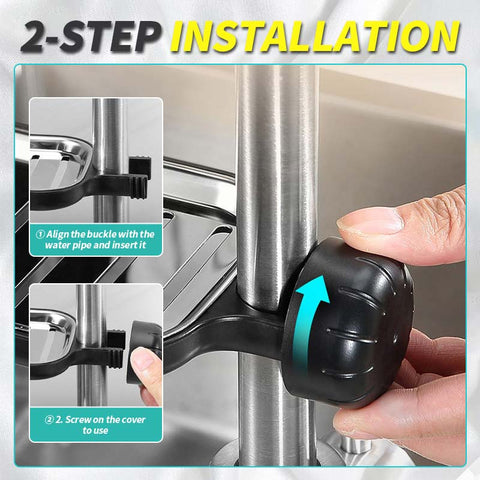 2-STEP INSTALLATION

① Align the buckle with the water pipe and insert it

② 2. Screw on the cover to use