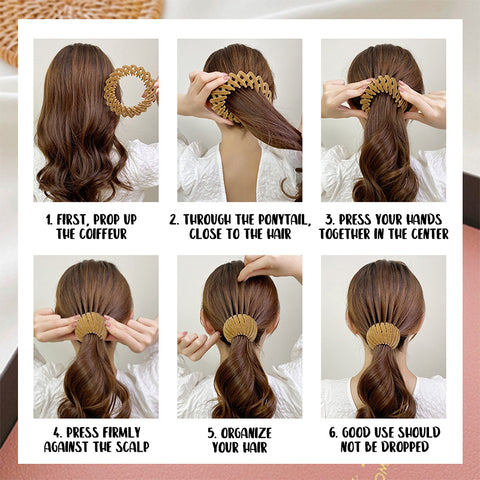 1. FIRST, PROP UP THE COIFFEUR

2. THROUGH THE PONYTAIL, CLOSE TO THE HAIR

3. PRESS YOUR HANDS TOGETHER IN THE CENTER

4. PRESS FIRMLY AGAINST THE SCALP

5. ORGANIZE YOUR HAIR

6. GOOD USE SHOULD NOT BE DROPPED