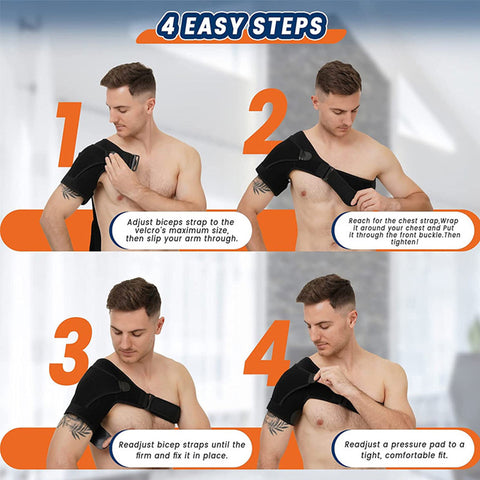 4 EASY STEPS

1

Adjust biceps strap to the velcro's maximum size, then slip your arm through.

2

Reach for the chest strap,Wrap it around your chest and Put it through the front buckle.Then tighten!

3

Readjust bicep straps until the firm and fix it in place.

4

Readjust a pressure pad to a tight, comfortable fit.