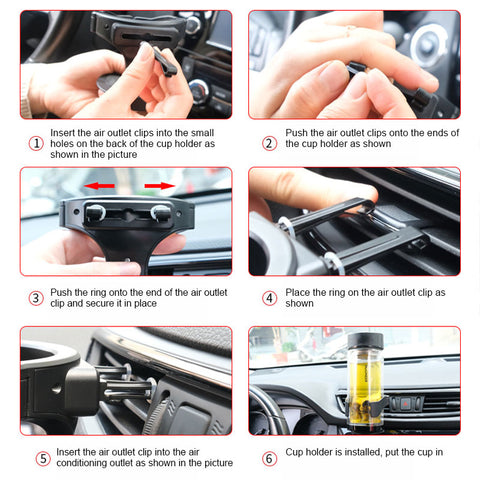 ① Insert the air outlet clips into the small holes on the back of the cup holder as shown in the picture

② Push the air outlet clips onto the ends of the cup holder as shown

③ Push the ring onto the end of the air outlet clip and secure it in place

④ Place the ring on the air outlet clip as shown

⑤ Insert the air outlet clip into the air conditioning outlet as shown in the picture

⑥ Cup holder is installed, put the cup in