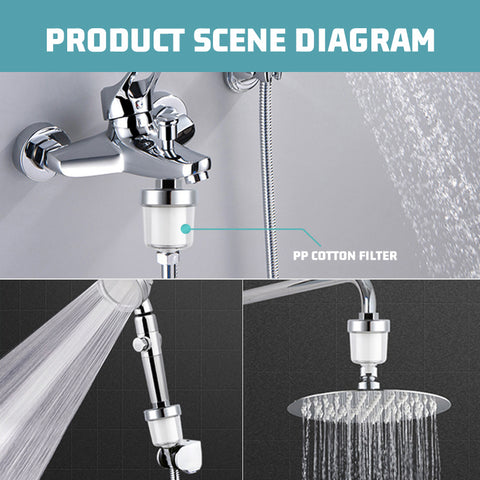 PRODUCT SCENE DIAGRAM

PP COTTON FILTER