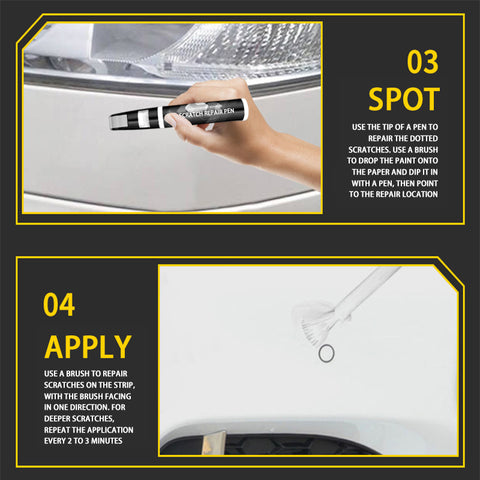 SCRATCH REPAIR PEN

03
SPOT

USE THE TIP OF A PEN TO REPAIR THE DOTTED SCRATCHES. USE A BRUSH TO DROP THE PAINT ONTO THE PAPER AND DIP IT IN WITH A PEN, THEN POINT TO THE REPAIR LOCATION

04
APPLY

USE A BRUSH TO REPAIR SCRATCHES ON THE STRIP, WITH THE BRUSH FACING IN ONE DIRECTION. FOR DEEPER SCRATCHES, REPEAT THE APPLICATION EVERY 2 TO 3 MINUTES