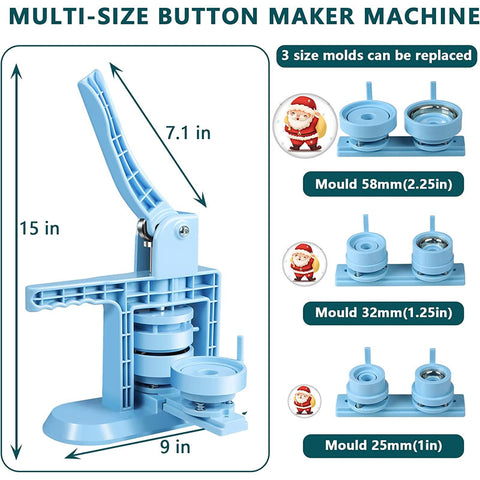 MULTI-SIZE BUTTON MAKER MACHINE

7.1 in

15 in

9 in

3 size molds can be replaced

Mould 58mm(2.25in)

Mould 32mm(1.25in)

Mould 25mm(1in)