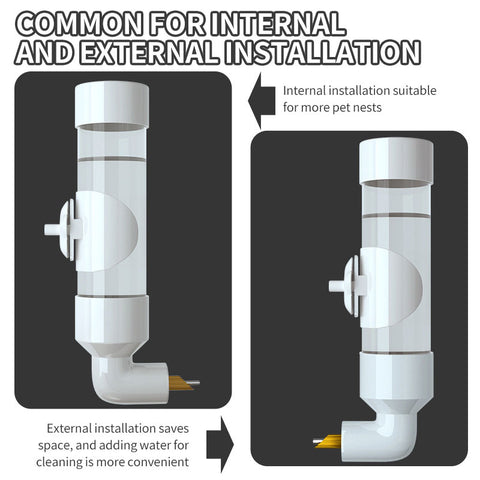 COMMON FOR INTERNAL AND EXTERNAL INSTALLATION

Internal installation suitable for more pet nests

External installation saves space, and adding water for cleaning is more convenient