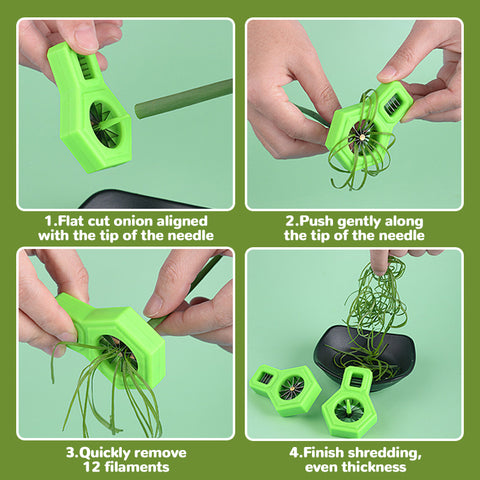 1.Flat cut onion aligned with the tip of the needle

2.Push gently along the tip of the needle

3.Quickly remove 12 filaments

4.Finish shredding, even thickness