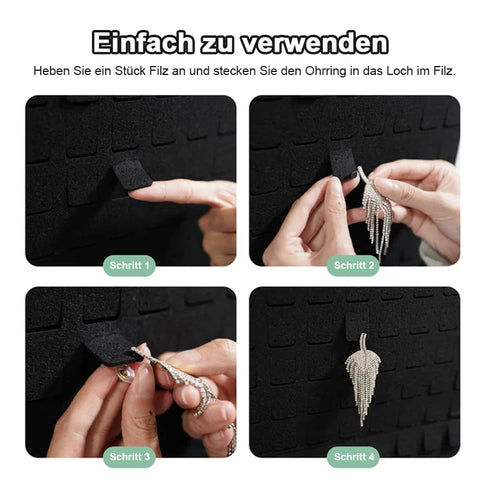 Einfach zu verwenden

Heben Sie ein Stück Filz an und stecken Sie den Ohrring in das Loch im Filz.

Schritt 1

Schritt 2

Schritt 3

Schritt 4