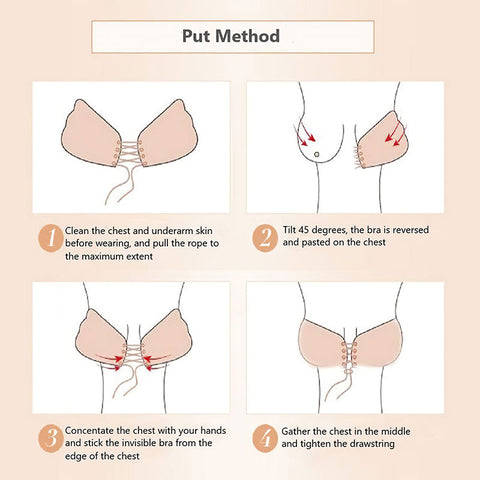 Put Method

1 Clean the chest and underarm skin before wearing, and pull the rope to the maximum extent

2 Tilt 45 degrees, the bra is reversed and pasted on the chest

3 Concentate the chest with your hands and stick the invisible bra from the edge of the chest

4 Gather the chest in the middle and tighten the drawstring