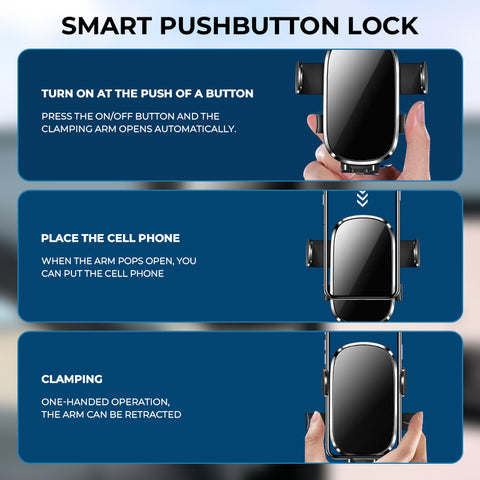 SMART PUSHBUTTON LOCK

TURN ON AT THE PUSH OF A BUTTON

PRESS THE ON/OFF BUTTON AND THE CLAMPING ARM OPENS AUTOMATICALLY.

PLACE THE CELL PHONE

WHEN THE ARM POPS OPEN, YOU CAN PUT THE CELL PHONE

CLAMPING

ONE-HANDED OPERATION, THE ARM CAN BE RETRACTED