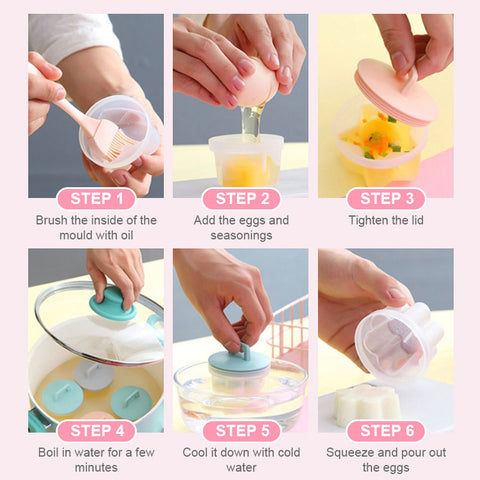 STEP 1
Brush the inside of the mould with oil

STEP 2
Add the eggs and seasonings

STEP 3
Tighten the lid

STEP 4
Boil in water for a few minutes

STEP 5
Cool it down with cold water

STEP 6
Squeeze and pour out the eggs