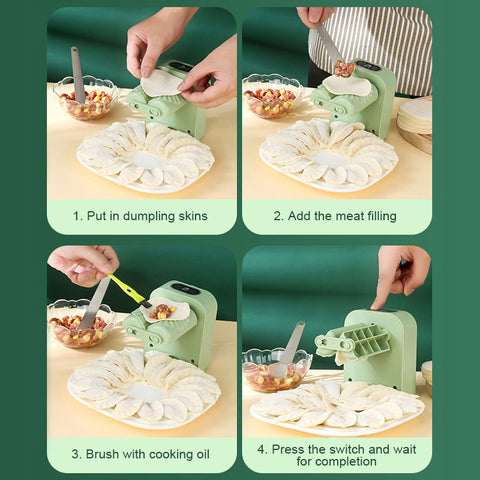 1. Put in dumpling skins

2. Add the meat filling

3. Brush with cooking oil

4. Press the switch and wait for completion