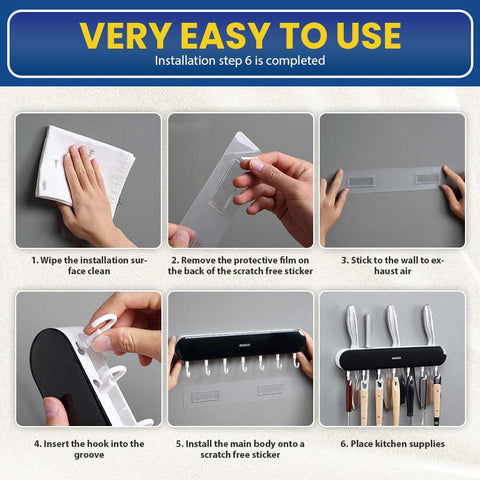 VERY EASY TO USE
Installation step 6 is completed

1. Wipe the installation surface clean

2. Remove the protective film on the back of the scratch free sticker

3. Stick to the wall to exhaust air

4. Insert the hook into the groove

5. Install the main body onto a scratch free sticker

6. Place kitchen supplies