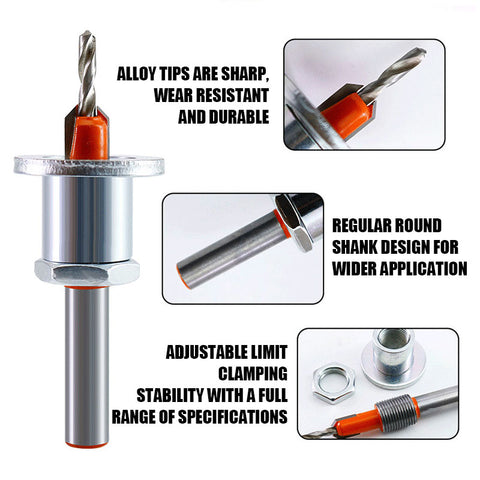 ALLOY TIPS ARE SHARP, WEAR RESISTANT AND DURABLE

REGULAR ROUND SHANK DESIGN FOR WIDER APPLICATION

ADJUSTABLE LIMIT CLAMPING STABILITY WITH A FULL RANGE OF SPECIFICATIONS