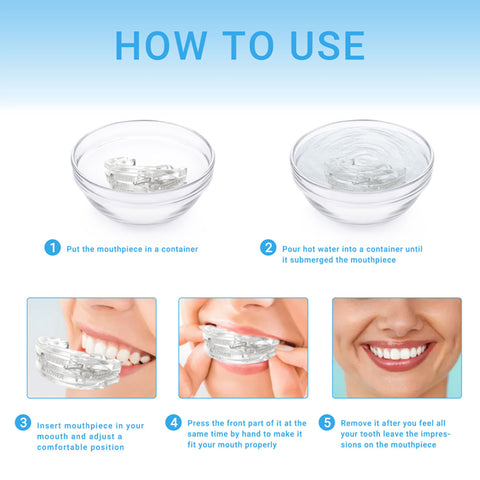 HOW TO USE

1 Put the mouthpiece in a container

2 Pour hot water into a container until it submerged the mouthpiece

3 Insert mouthpiece in your moouth and adjust a comfortable position

4 Press the front part of it at the same time by hand to make it fit your mouth properly

5 Remove it after you feel all your tooth leave the impressions on the mouthpiece