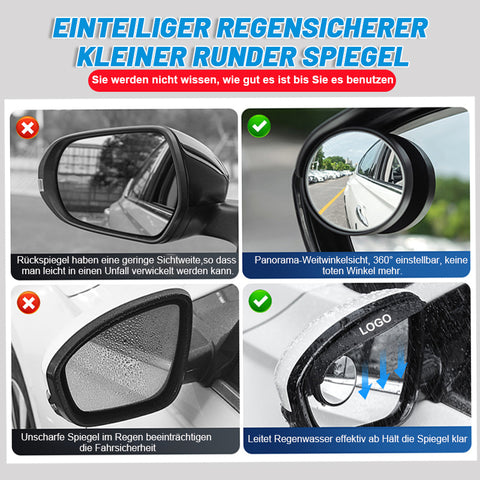 EINTEILIGER REGENSICHERER KLEINER RUNDER SPIEGEL

Sie werden nicht wissen, wie gut es ist bis Sie es benutzen

Rückspiegel haben eine geringe Sichtweite,so dass man leicht in einen Unfall verwickelt werden kann.

Panorama-Weitwinkelsicht, 360° einstellbar, keine toten Winkel mehr.

Unscharfe Spiegel im Regen beeinträchtigen die Fahrsicherheit

LOGO

Leitet Regenwasser effektiv ab Hält die Spiegel klar