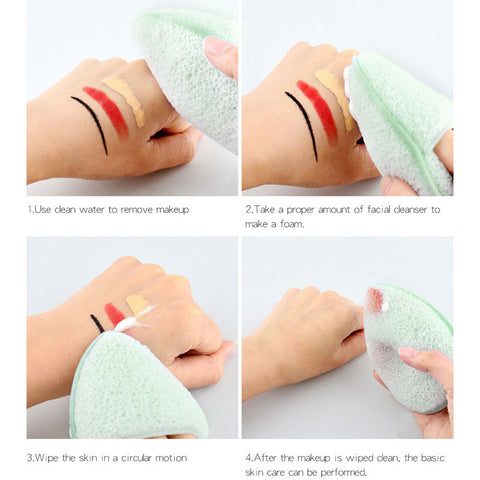 1.Use clean water to remove makeup

2.Take a proper amount of facial cleanser to make a foam.

3.Wipe the skin in a circular motion

4.After the makeup is wiped clean, the basic skin care can be performed.