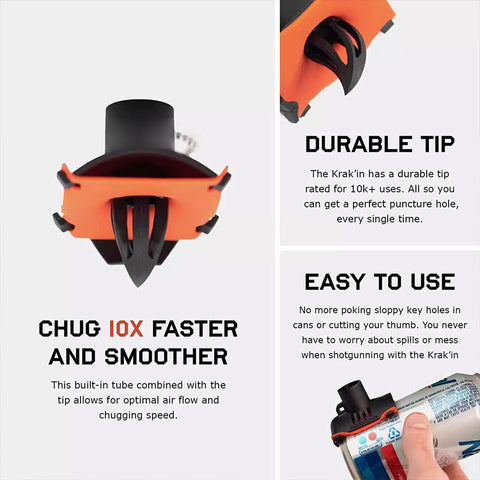 CHUG 10X FASTER AND SMOOTHER

This built-in tube combined with the tip allows for optimal air flow and chugging speed.

DURABLE TIP

The Krak'in has a durable tip rated for 10k+ uses. All so you can get a perfect puncture hole, every single time.

EASY TO USE

No more poking sloppy key holes in cans or cutting your thumb. You never have to worry about spills or mess when shotgunning with the Krak'in