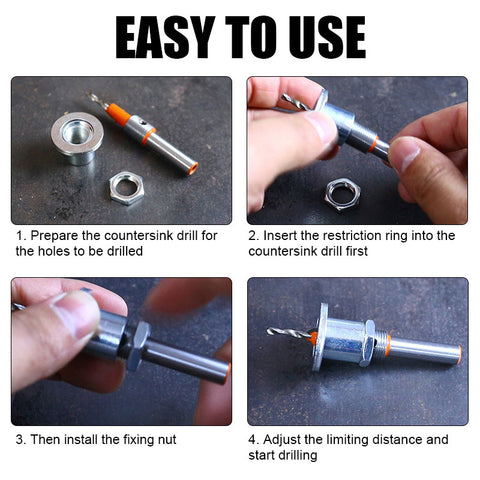 EASY TO USE

1. Prepare the countersink drill for the holes to be drilled

2. Insert the restriction ring into the countersink drill first

3. Then install the fixing nut

4. Adjust the limiting distance and start drilling