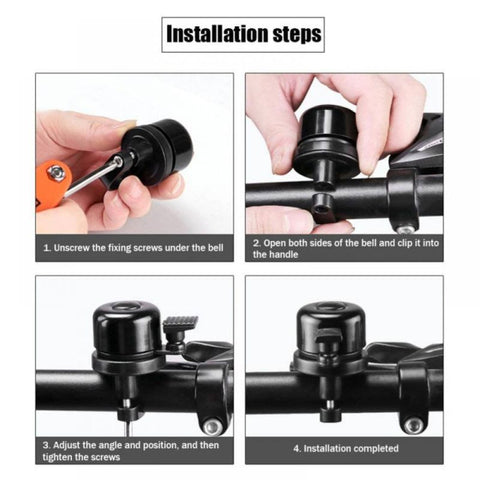 Installation steps

1. Unscrew the fixing screws under the bell

2. Open both sides of the bell and clip it into the handle

3. Adjust the angle and position, and then tighten the screws

4. Installation completed