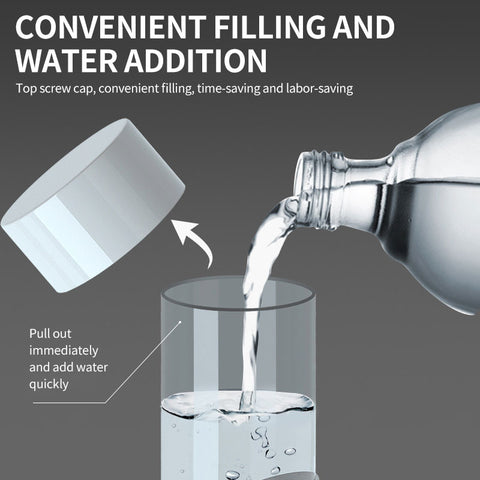 CONVENIENT FILLING AND WATER ADDITION

Top screw cap, convenient filling, time-saving and labor-saving

Pull out immediately and add water quickly