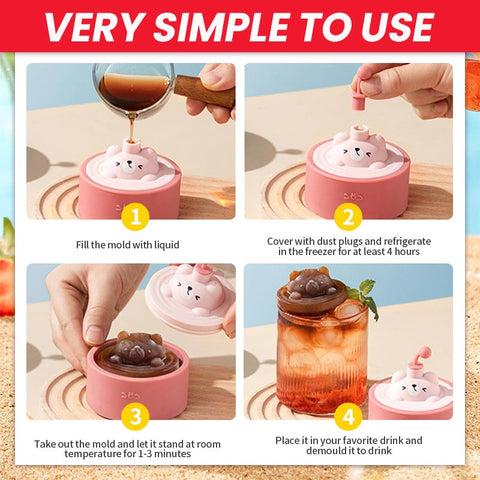 VERY SIMPLE TO USE

1

Fill the mold with liquid

2

Cover with dust plugs and refrigerate in the freezer for at least 4 hours

3

Take out the mold and let it stand at room temperature for 1-3 minutes

4

Place it in your favorite drink and demould it to drink