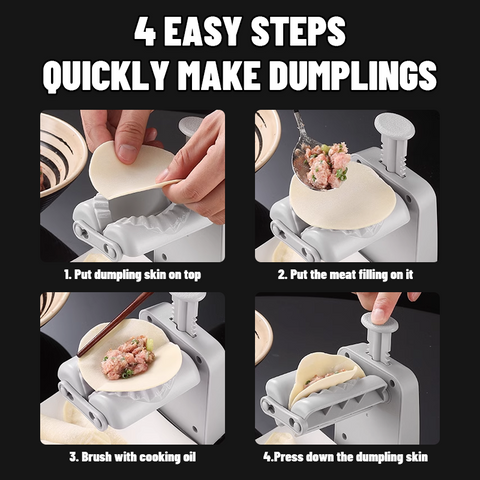 4 EASY STEPS
QUICKLY MAKE DUMPLINGS

1. Put dumpling skin on top

2. Put the meat filling on it

3. Brush with cooking oil

4.Press down the dumpling skin