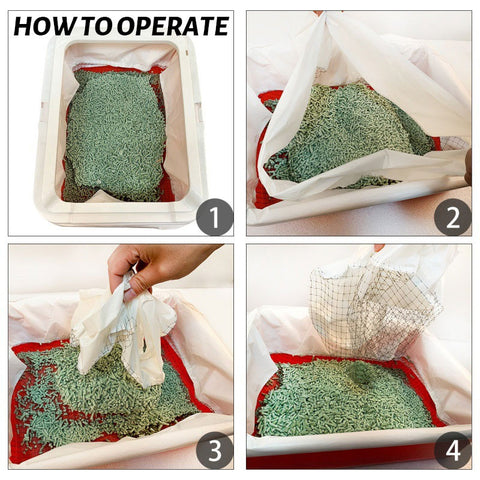 HOW TO OPERATE

1

2

3

4