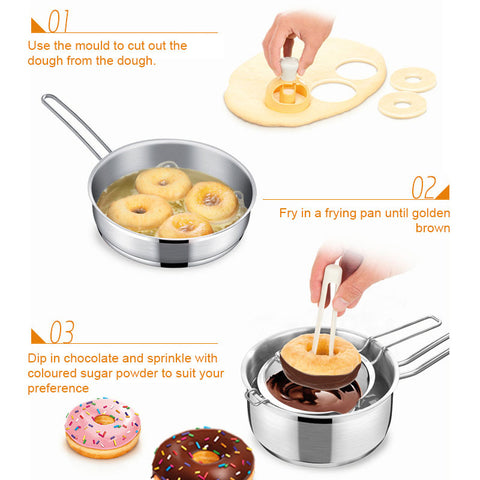 01

Use the mould to cut out the dough from the dough.

02

Fry in a frying pan until golden brown

03

Dip in chocolate and sprinkle with coloured sugar powder to suit your preference