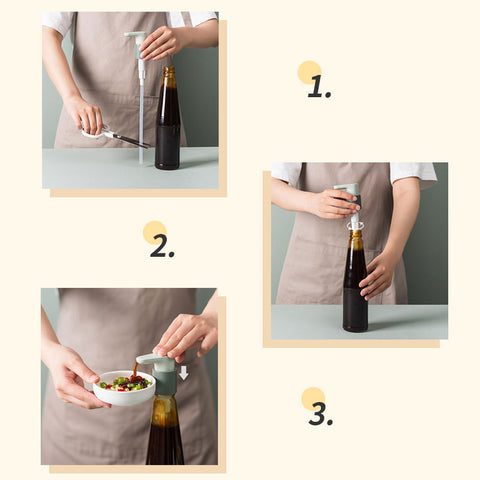 1.

2.

3.