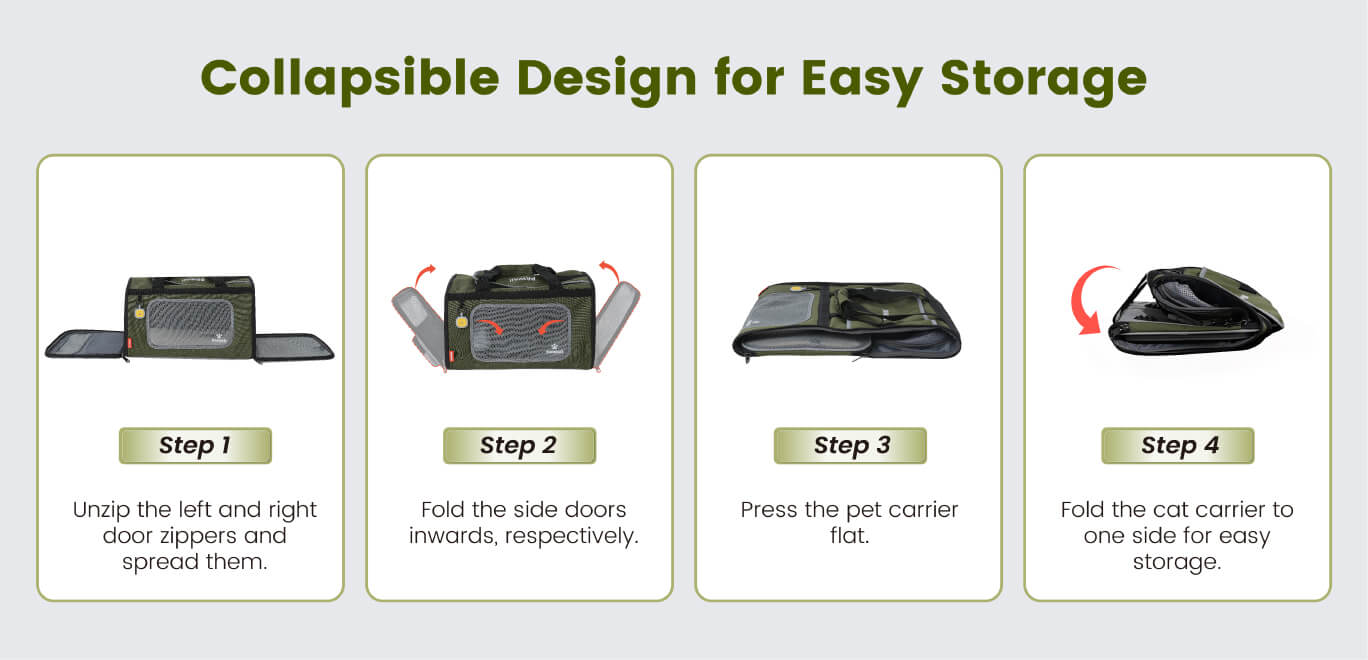 Collapsible Design for Easy Storage

Step 1

Unzip the left and right door zippers and spread them.

Step 2

Fold the side doors inwards, respectively.

Step 3

Press the pet carrier flat.

Step 4

Fold the cat carrier to one side for easy storage.