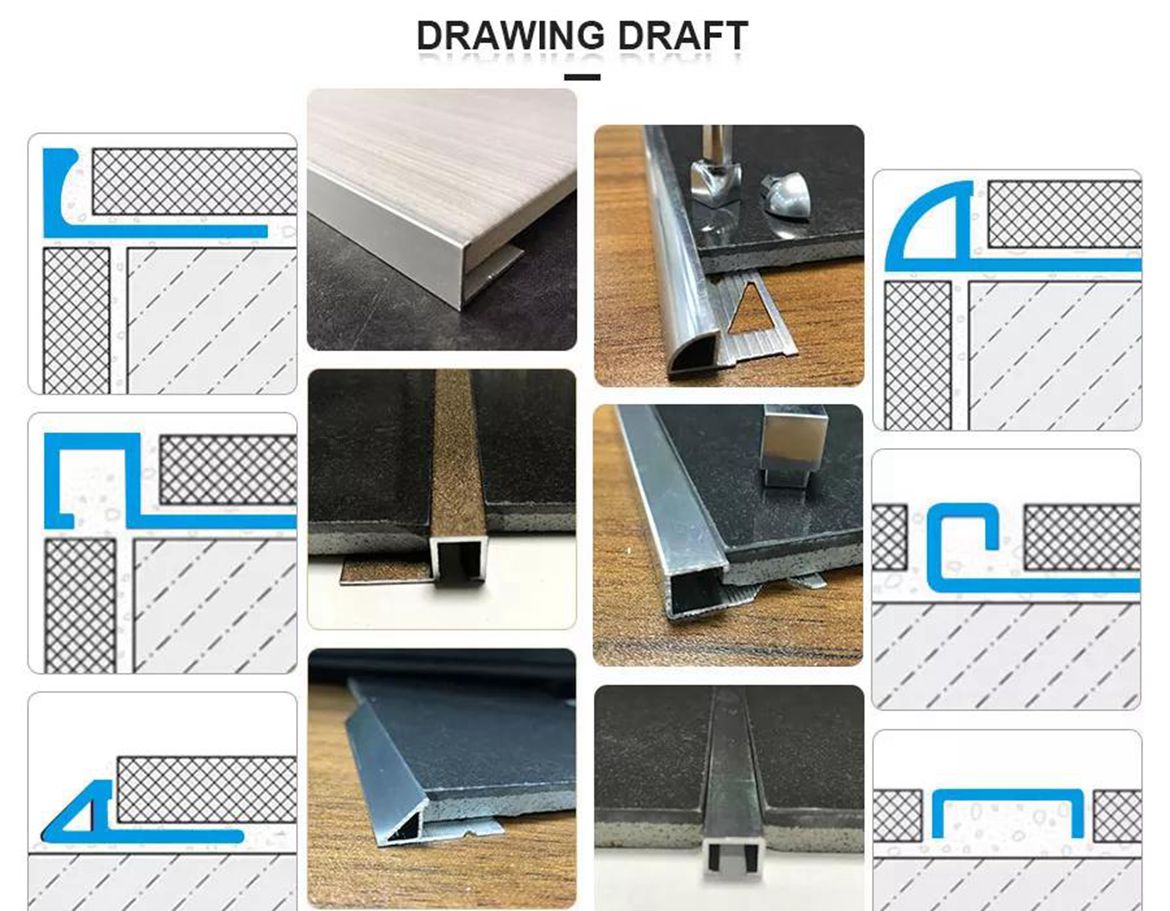 DRAWING DRAFT