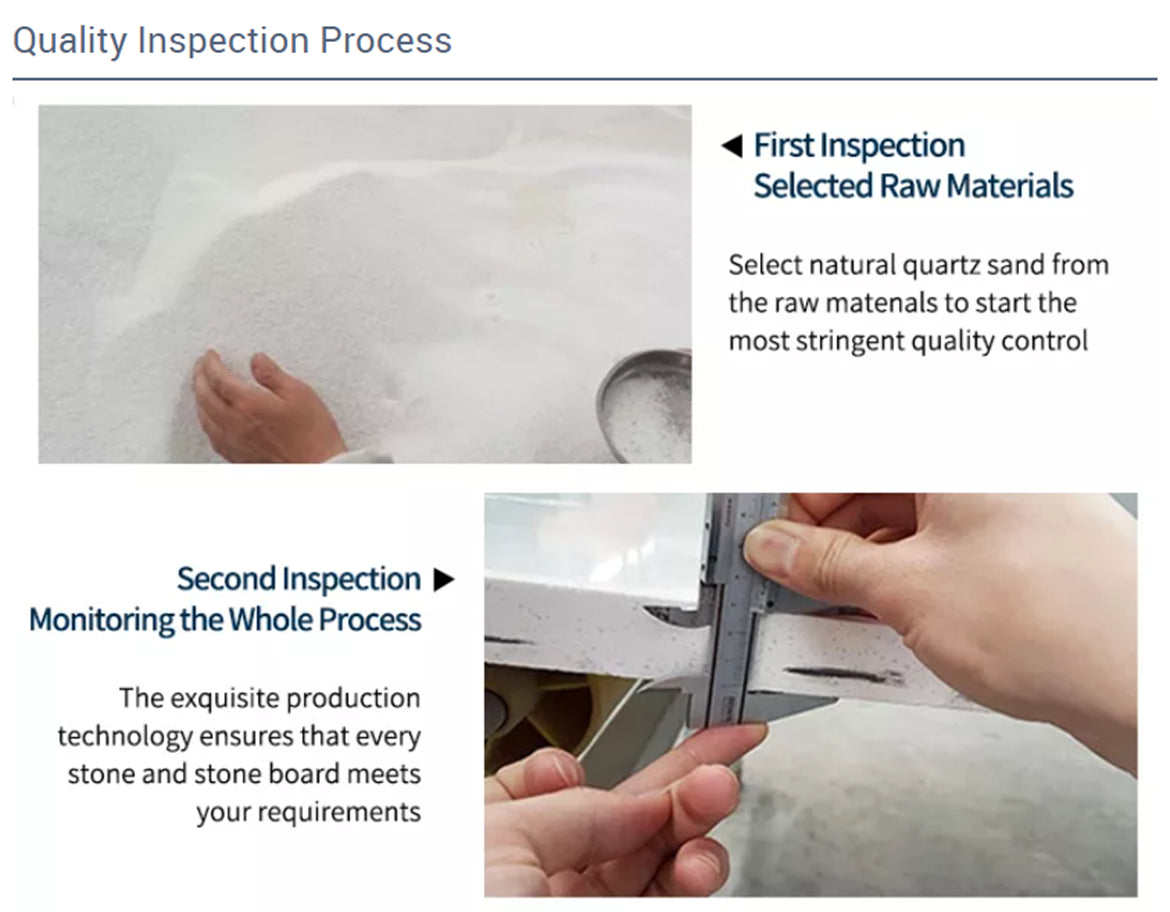 Quality Inspection Process

◀ First Inspection
Selected Raw Materials

Select natural quartz sand from the raw matenals to start the most stringent quality control

Second Inspection ▶
Monitoring the Whole Process

The exquisite production technology ensures that every stone and stone board meets your requirements